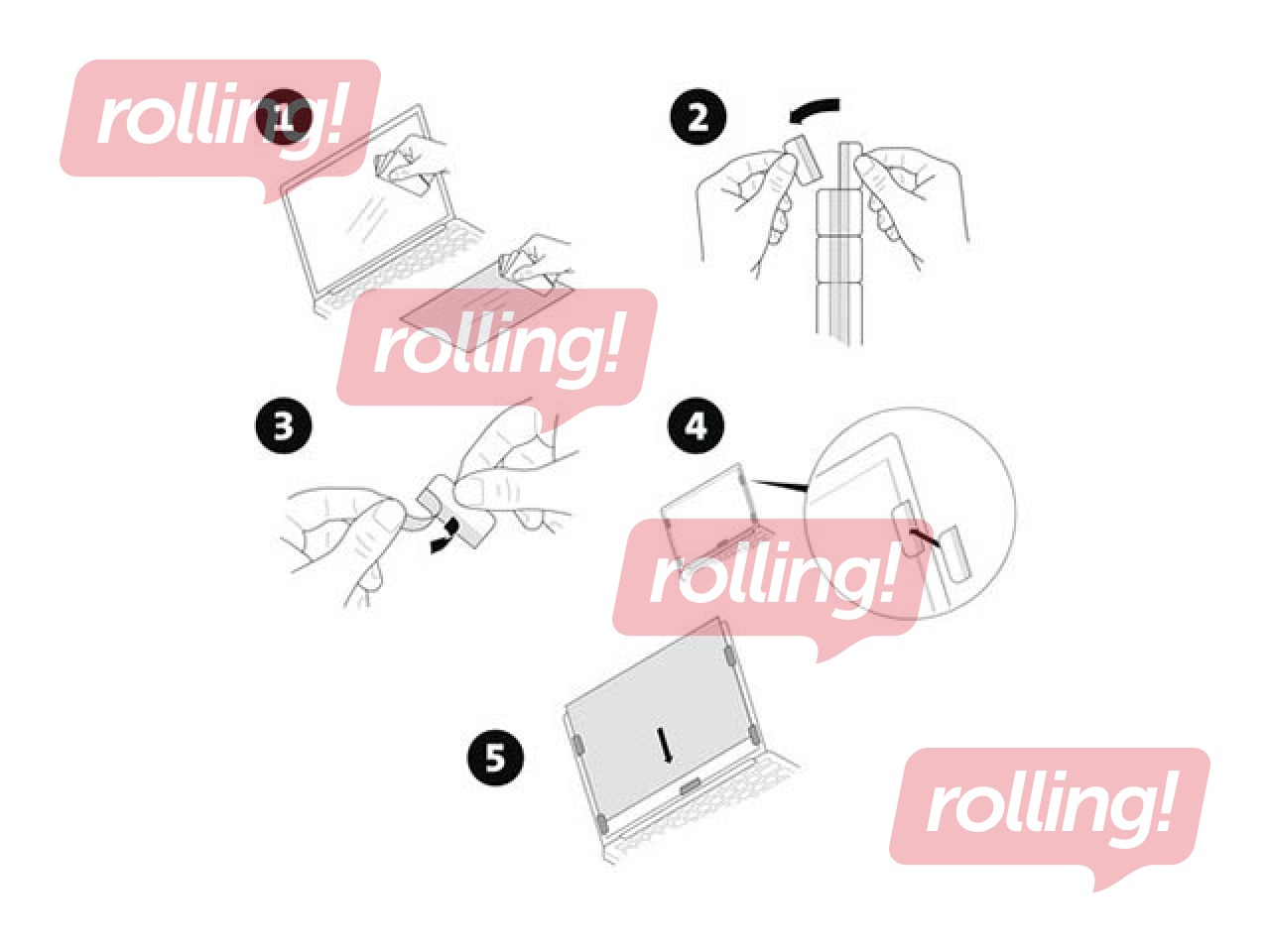 rolling!
1
2
rolling!
3
4
rolling!
5
rolling!